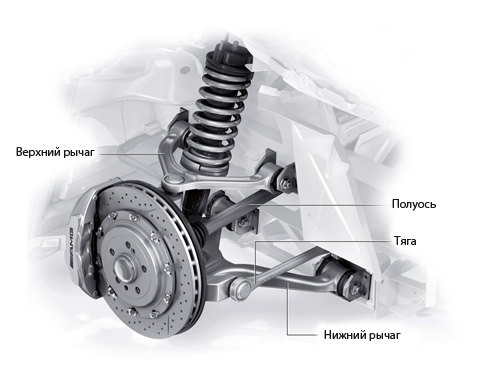 Верхний рычаг

Полуось

Тяга

Нижний рычаг

AMG